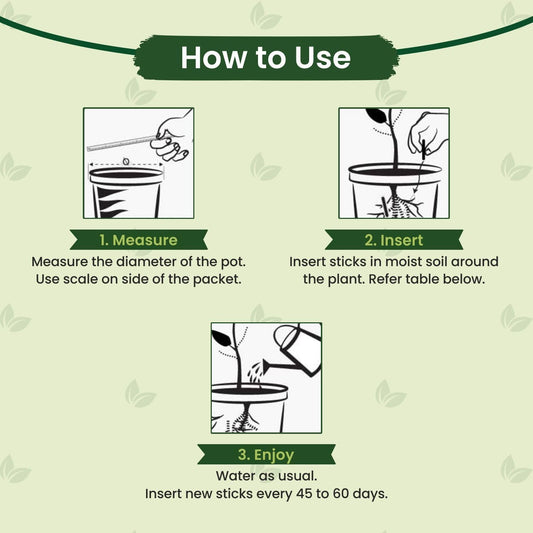 How to Use

1. Measure

Measure the diameter of the pot. Use scale on side of the packet.

2. Insert

Insert sticks in moist soil around the plant. Refer table below.

3. Enjoy

Water as usual. Insert new sticks every 45 to 60 days.